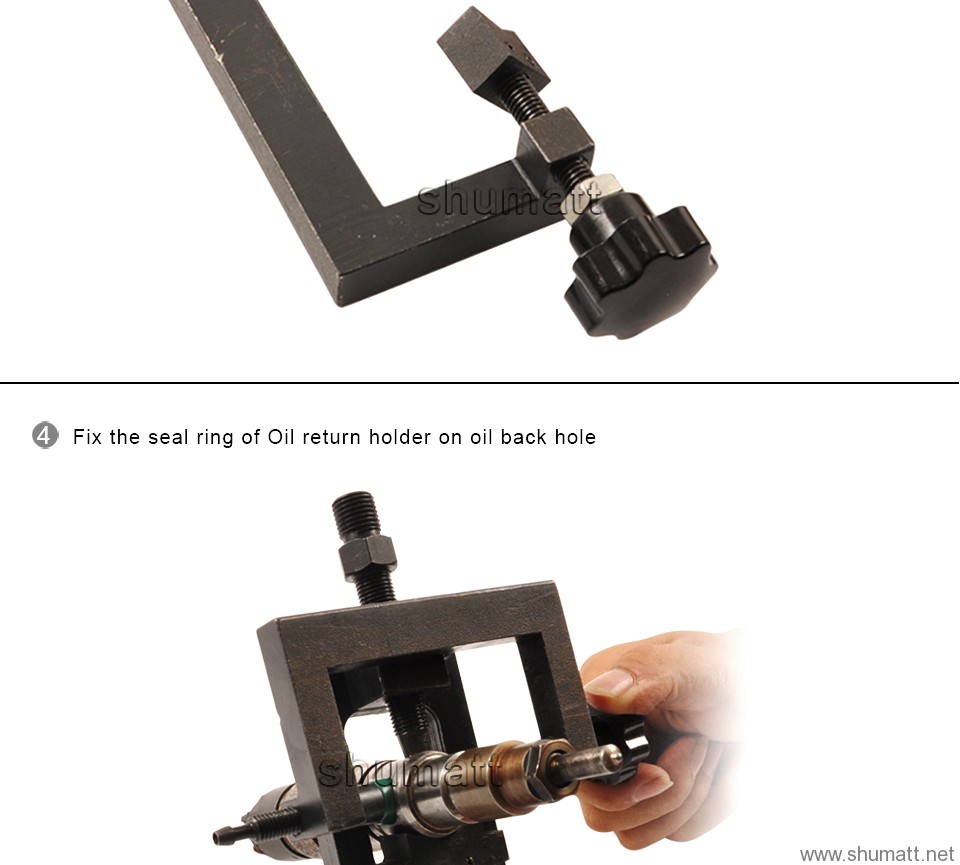 shumatt

4 Fix the seal ring of Oil return holder on oil back hole

shumatt

www.shumatt.net